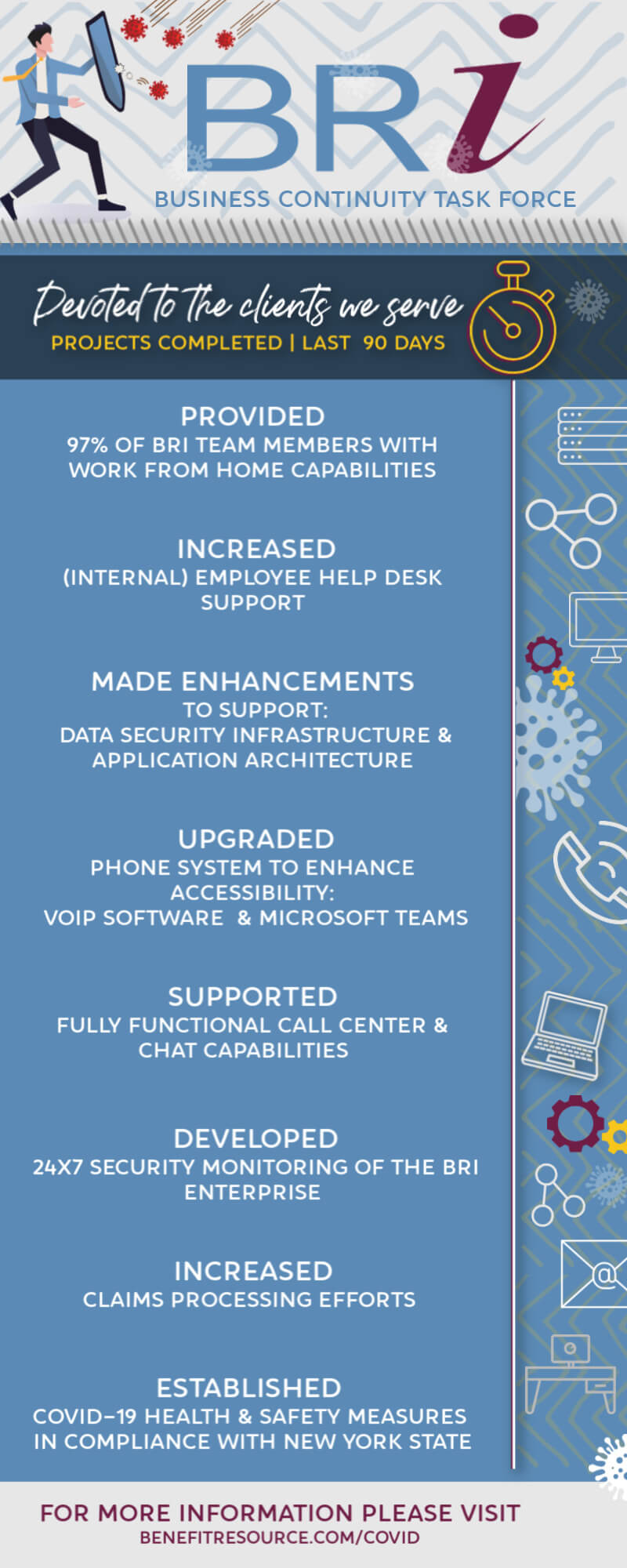 BRi
BUSINESS CONTINUITY TASK FORCE

Devoted to the clients we serve
PROJECTS COMPLETED | LAST 90 DAYS

PROVIDED
97% OF BRI TEAM MEMBERS WITH WORK FROM HOME CAPABILITIES

INCREASED
(INTERNAL) EMPLOYEE HELP DESK SUPPORT

MADE ENHANCEMENTS
TO SUPPORT:
DATA SECURITY INFRASTRUCTURE & APPLICATION ARCHITECTURE

UPGRADED
PHONE SYSTEM TO ENHANCE ACCESSIBILITY:
VOIP SOFTWARE & MICROSOFT TEAMS

SUPPORTED
FULLY FUNCTIONAL CALL CENTER & CHAT CAPABILITIES

DEVELOPED
24X7 SECURITY MONITORING OF THE BRI ENTERPRISE

INCREASED
CLAIMS PROCESSING EFFORTS

ESTABLISHED
COVID-19 HEALTH & SAFETY MEASURES IN COMPLIANCE WITH NEW YORK STATE

FOR MORE INFORMATION PLEASE VISIT
BENEFITRESOURCE.COM/COVID